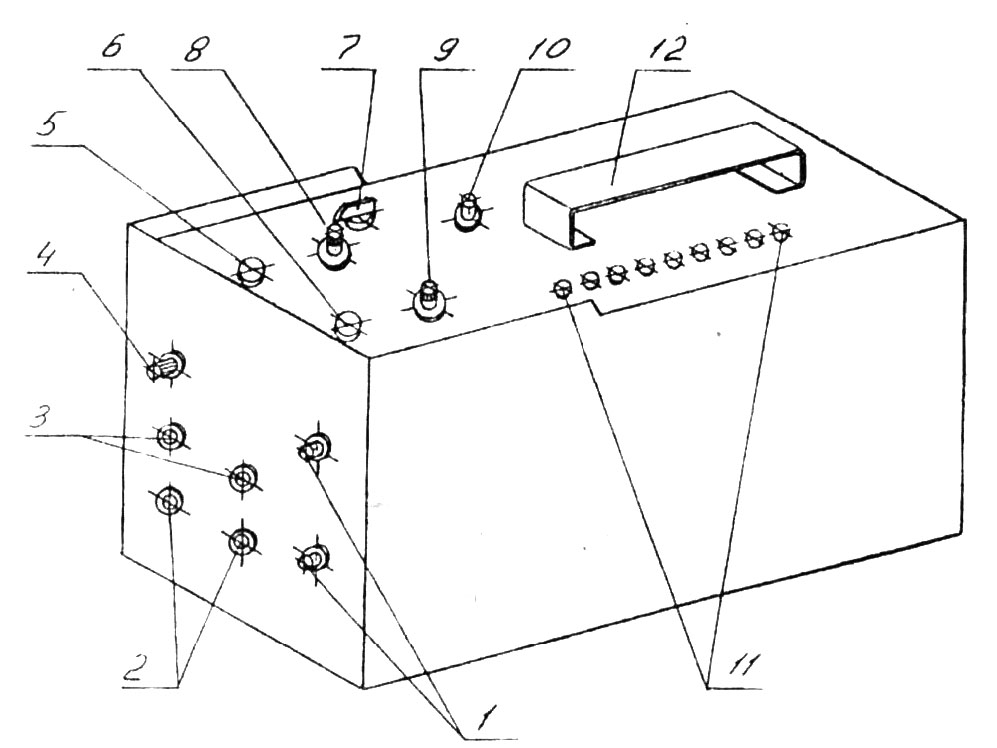 6
8
7
9
10
12
5
4
3
2
1
11